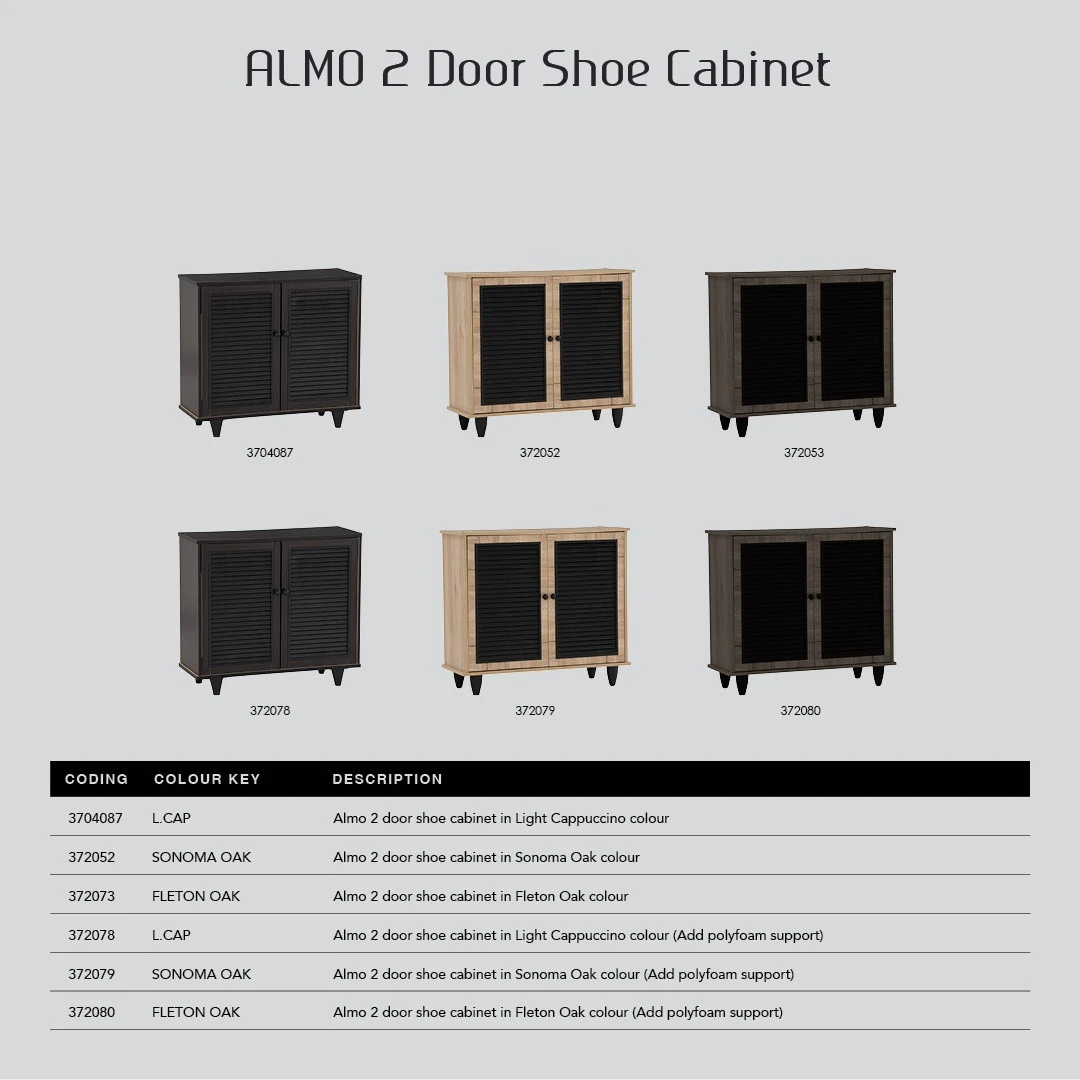 ALMO 2 Door Shoe Cabinet

3704087

372052

372053

372078

372079

372080

| CODING | COLOUR KEY | DESCRIPTION |
|---|---|---|
| 3704087 | L.CAP | Almo 2 door shoe cabinet in Light Cappuccino colour |
| 372052 | SONOMA OAK | Almo 2 door shoe cabinet in Sonoma Oak colour |
| 372073 | FLETON OAK | Almo 2 door shoe cabinet in Fleton Oak colour |
| 372078 | L.CAP | Almo 2 door shoe cabinet in Light Cappuccino colour (Add polyfoam support) |
| 372079 | SONOMA OAK | Almo 2 door shoe cabinet in Sonoma Oak colour (Add polyfoam support) |
| 372080 | FLETON OAK | Almo 2 door shoe cabinet in Fleton Oak colour (Add polyfoam support) |