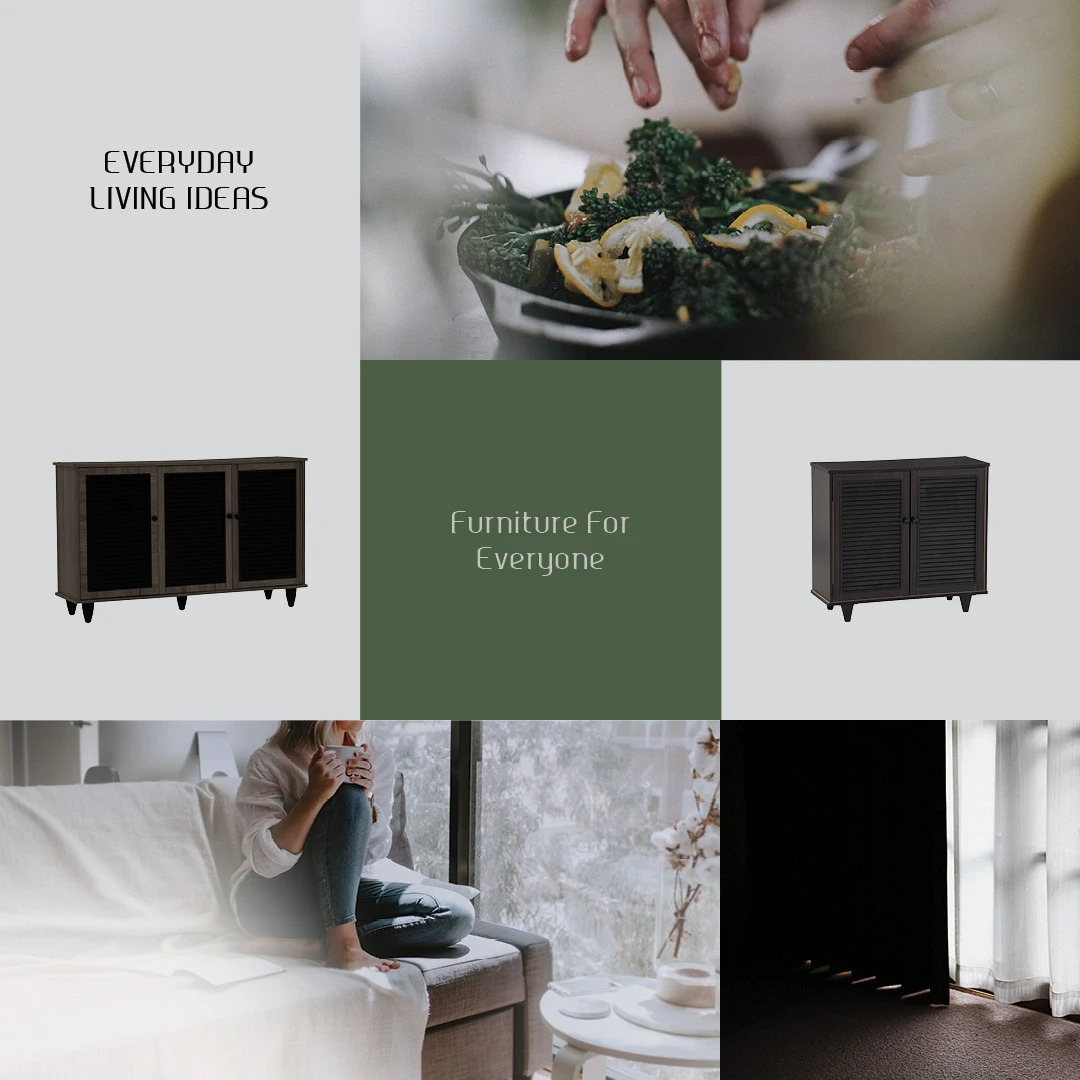 EVERYDAY
LIVING IDEAS

Furniture For
Everyone