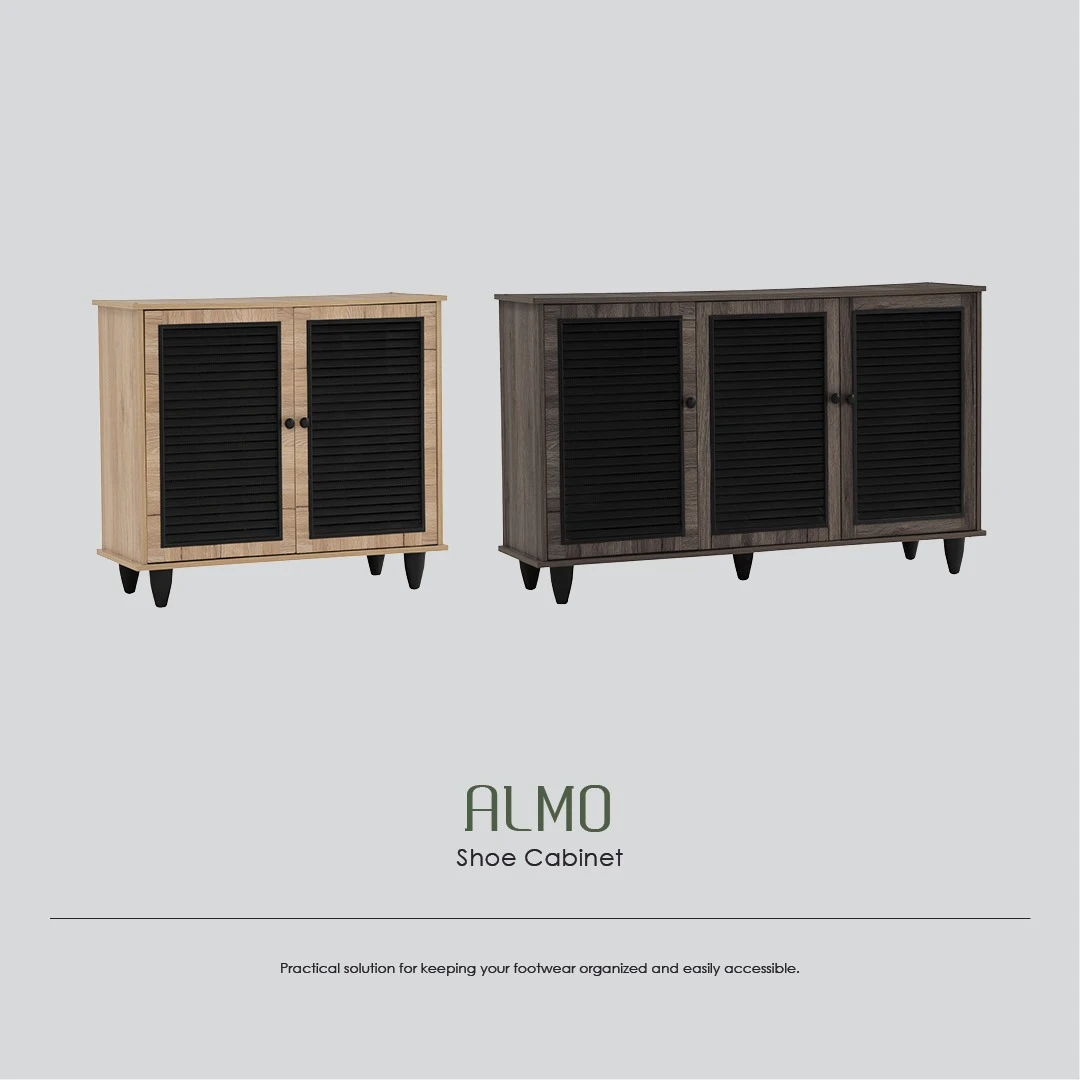 ALMO
Shoe Cabinet

Practical solution for keeping your footwear organized and easily accessible.