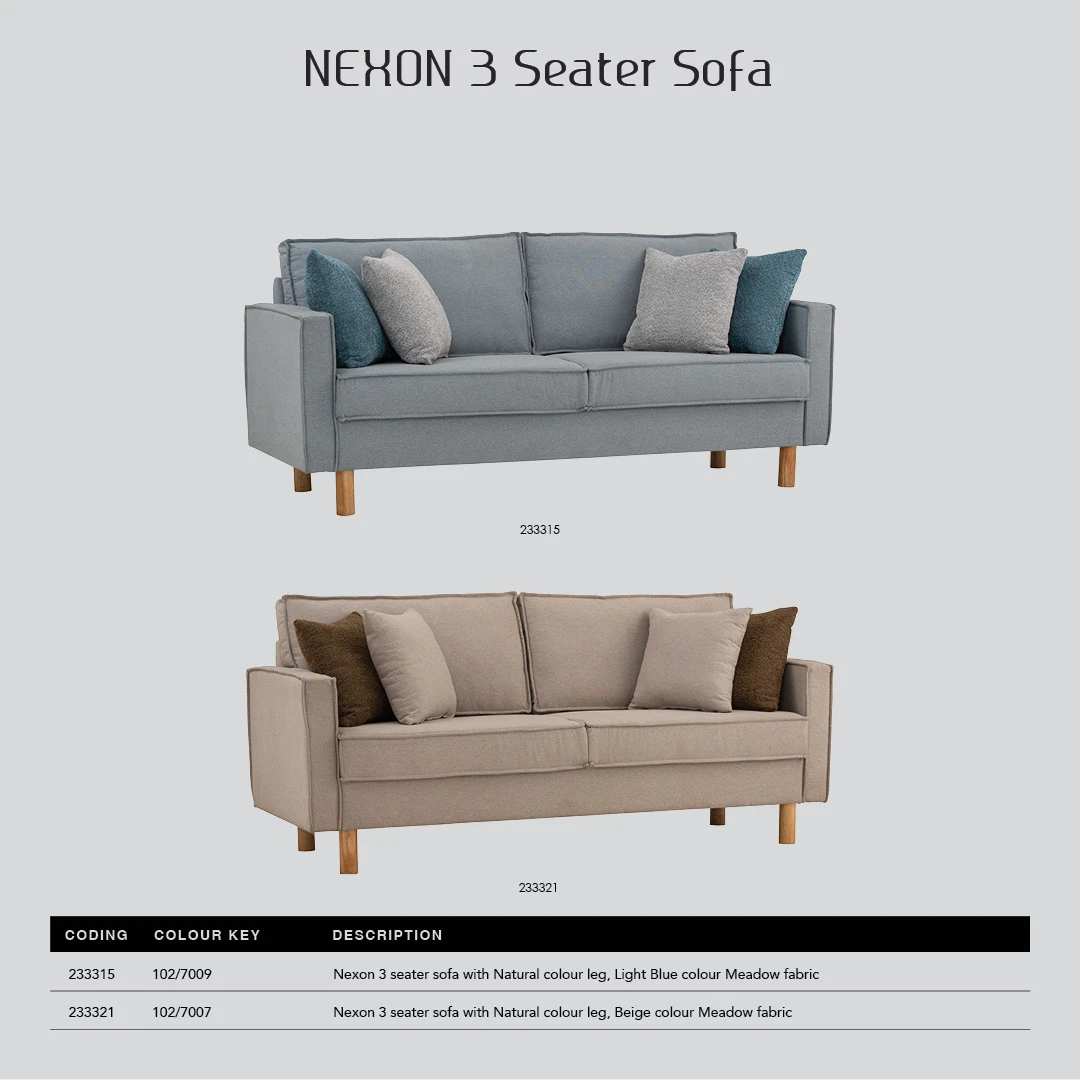 NEXON 3 Seater Sofa

233315

233321

| CODING | COLOUR KEY | DESCRIPTION |
|---|---|---|
| 233315 | 102/7009 | Nexon 3 seater sofa with Natural colour leg, Light Blue colour Meadow fabric |
| 233321 | 102/7007 | Nexon 3 seater sofa with Natural colour leg, Beige colour Meadow fabric |