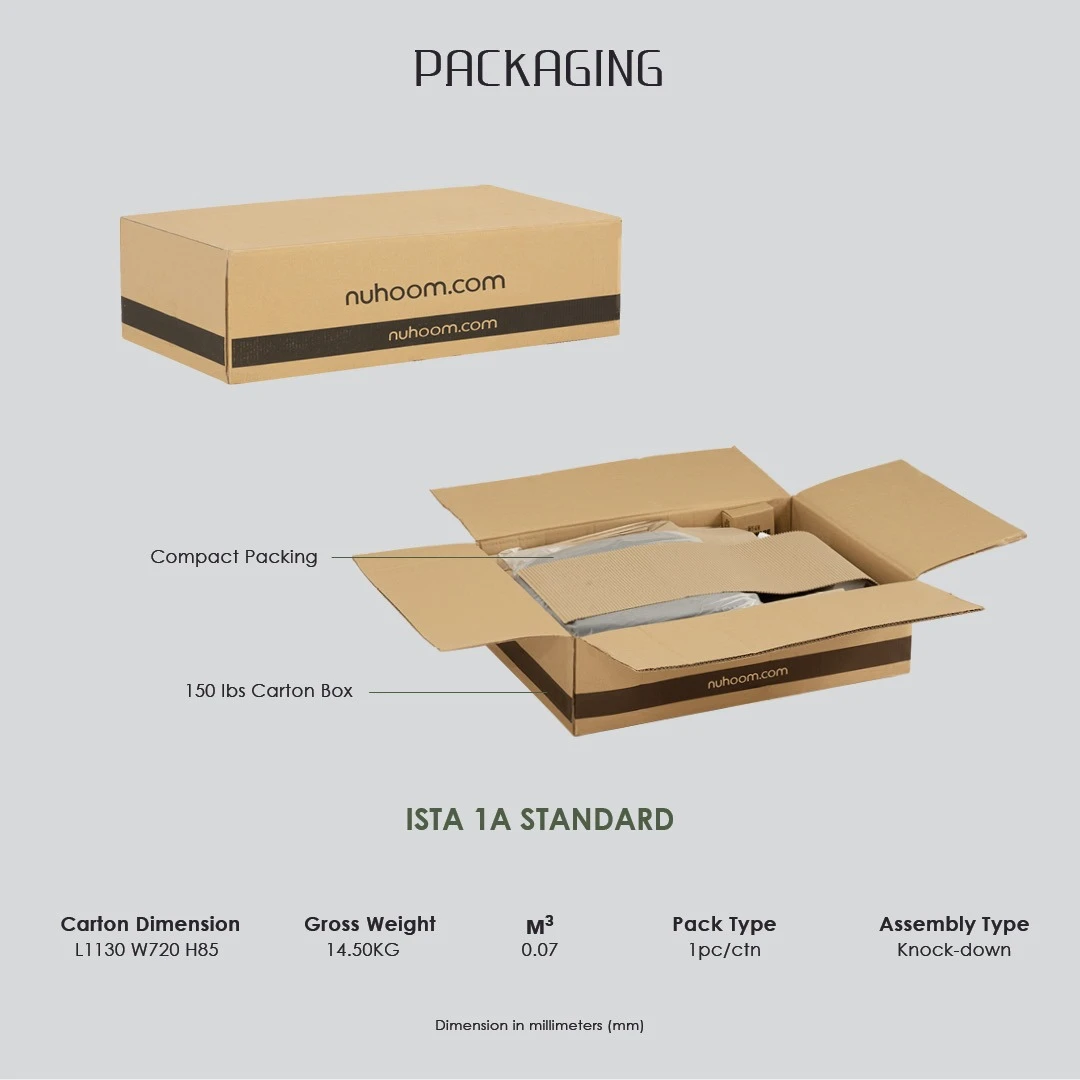 PACKAGING

nuhoom.com

nuhoom.com

Compact Packing

150 lbs Carton Box

nuhoom.com

ISTA 1A STANDARD

| Carton Dimension | Gross Weight | $M^3$ | Pack Type | Assembly Type |
|---|---|---|---|---|
| L1130 W720 H85 | 14.50KG | 0.07 | 1pc/ctn | Knock-down |

Dimension in millimeters (mm)