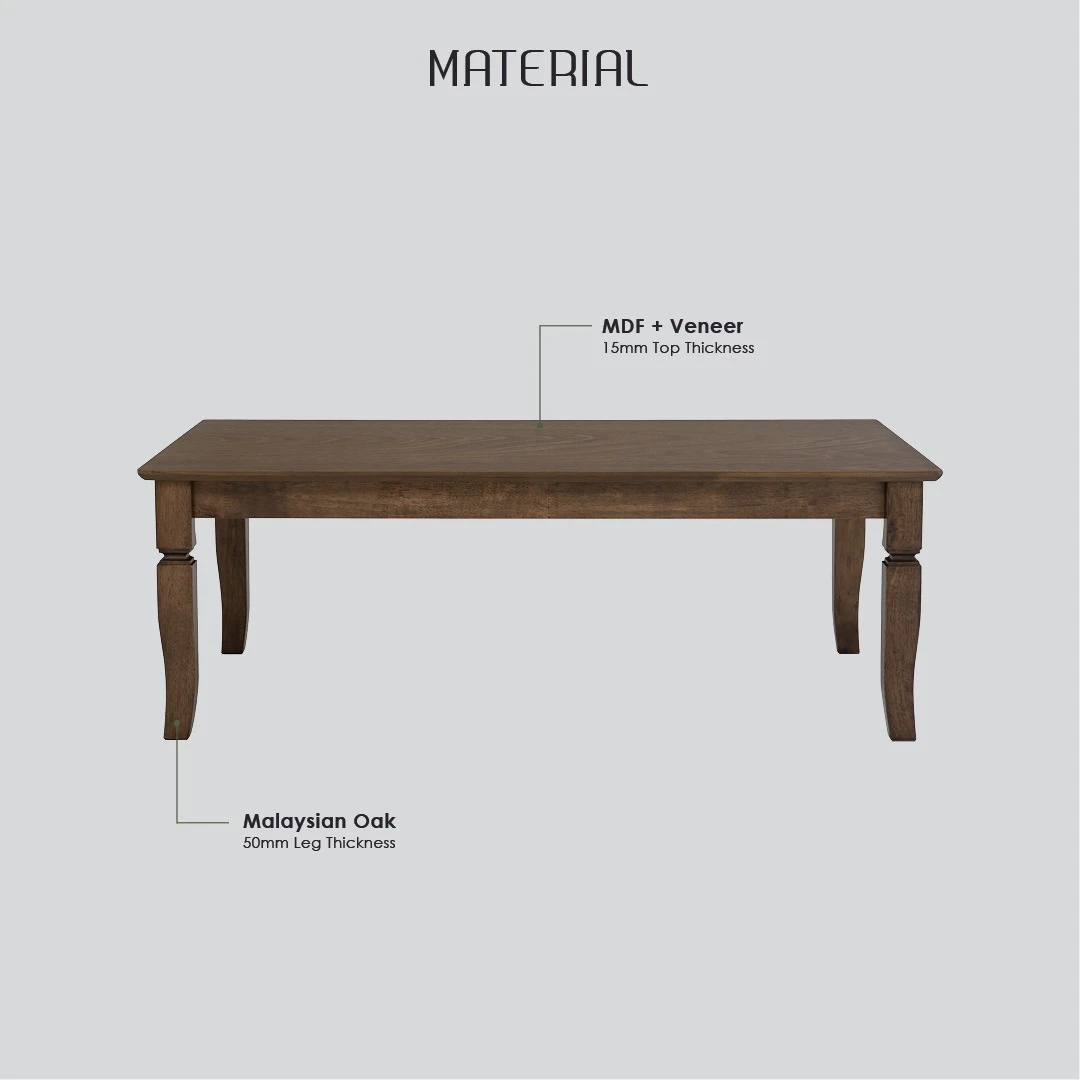 MATERIAL

MDF + Veneer
15mm Top Thickness

Malaysian Oak
50mm Leg Thickness